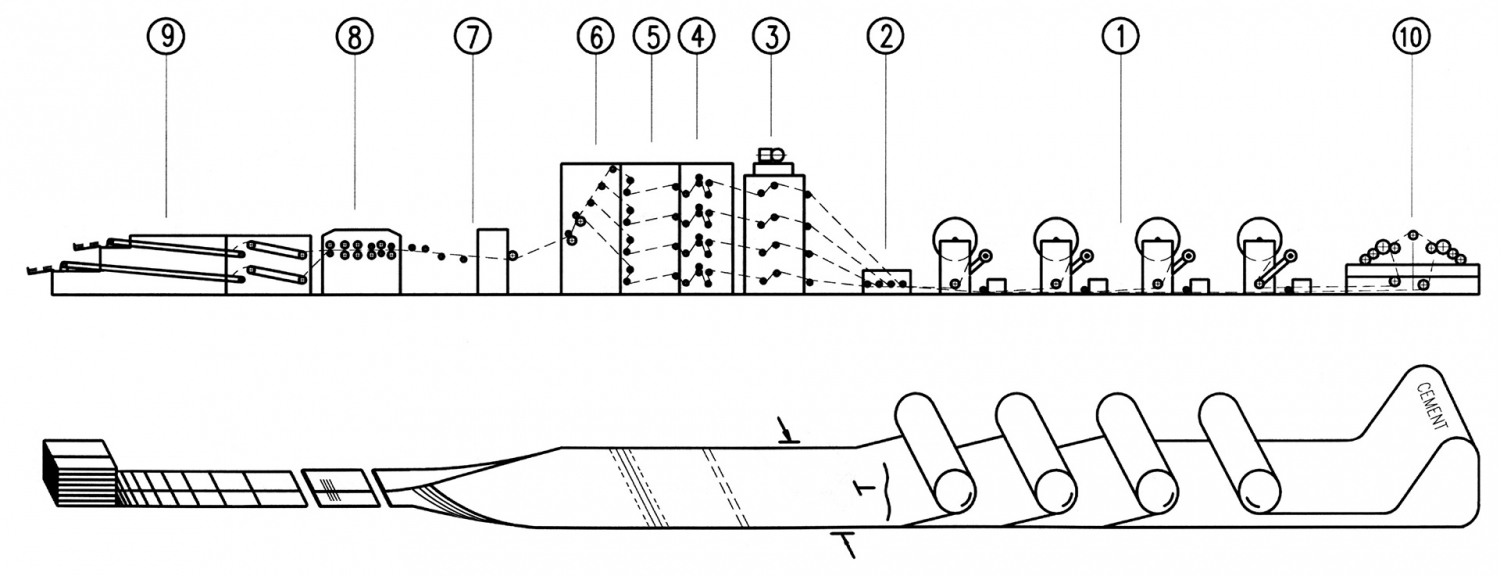 9
8
7
6
5
4
3
2
1
10

CEMENT